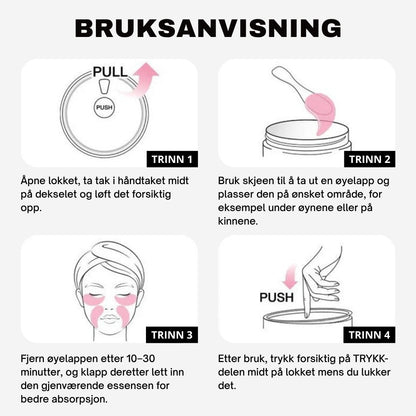 BRUKSANVISNING

PULL

PUSH

TRINN 1

Åpne lokket, ta tak i håndtaket midt på dekselet og løft det forsiktig opp.

TRINN 2

Bruk skjeen til å ta ut en øyelapp og plasser den på ønsket område, for eksempel under øynene eller på kinnene.

TRINN 3

Fjern øyelappen etter 10–30 minutter, og klapp deretter lett inn den gjenværende essensen for bedre absorpsjon.

PUSH

TRINN 4

Etter bruk, trykk forsiktig på TRYKK-delen midt på lokket mens du lukker det.